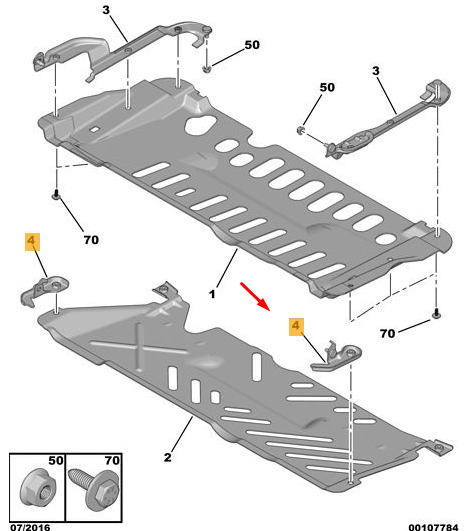 3
50
50
3
70
4
1
4
70
2
50
70
07/2016
00107784