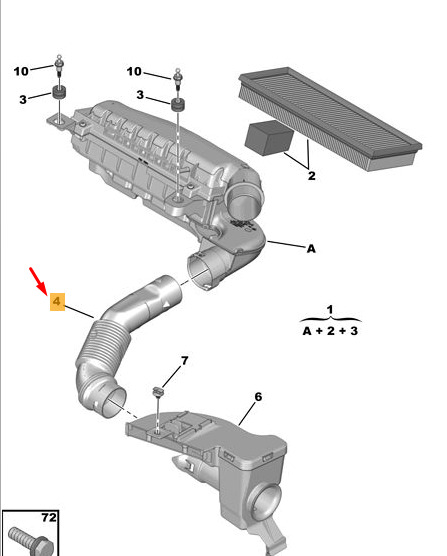 10
3
10
3
2
A
4
1
A + 2 + 3
7
6
72