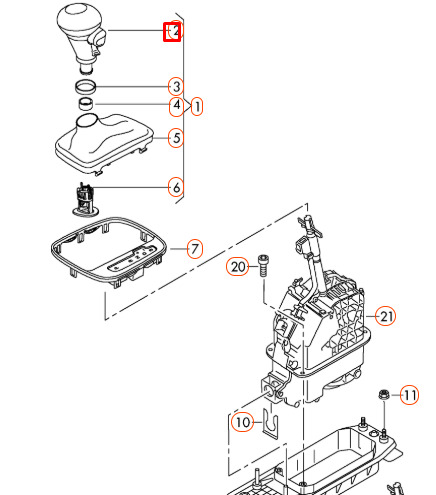 2
3
4
1
5
6
7
20
21
11
10