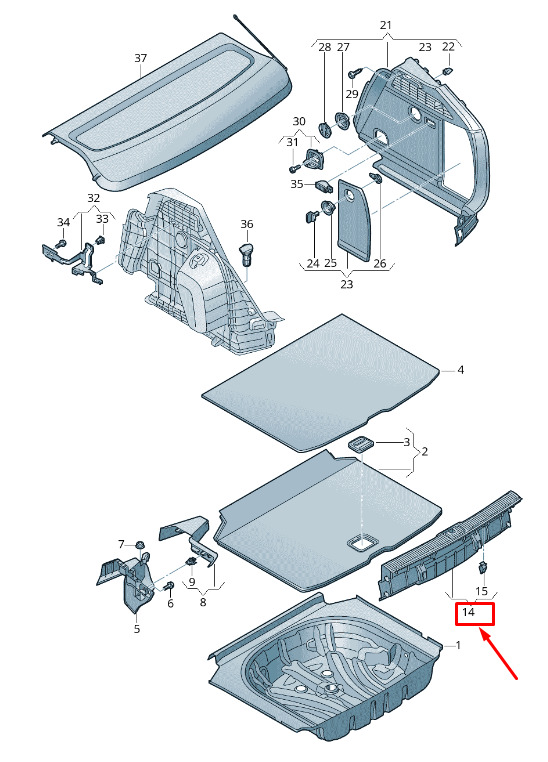 37
21
28
27
23
22
29
30
31
35
24
25
26
23
32
34
33
36
4
3
2
7
9
6
8
5
15
14
1