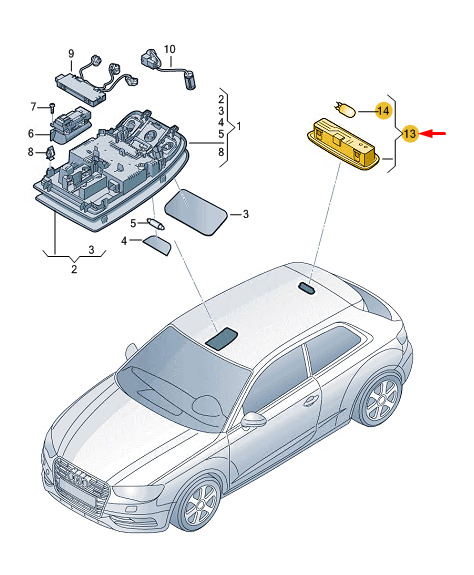 9
10
7
6
8
2
3
4
5
8
1
14
13
3
5
4
3
2