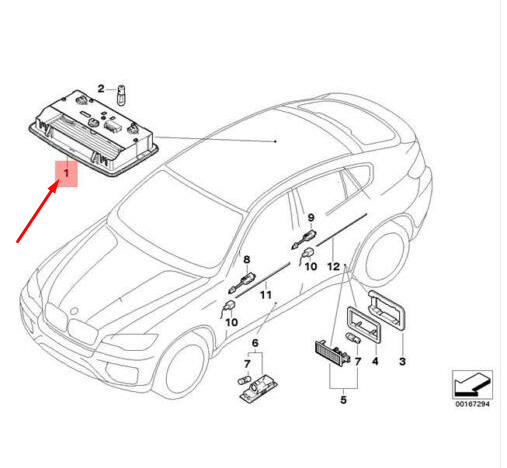 2
1
9
8
10
12
11
10
6
7
7
4
3
5
00167294