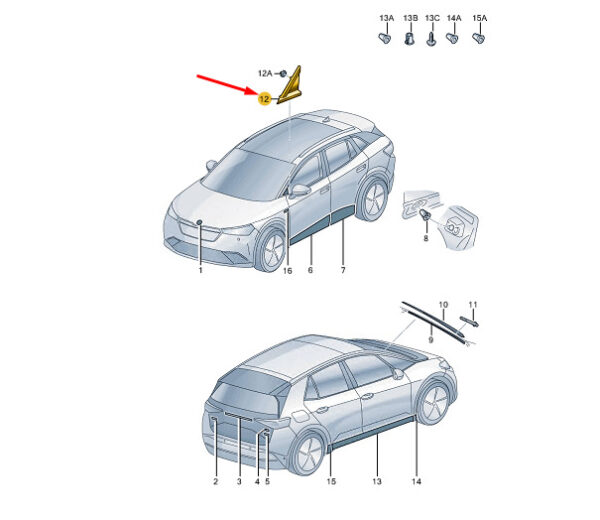 13A 13B 13C 14A 15A

12A

12

8

1 16 6 7

10 11

9

2 3 4 5 15 13 14