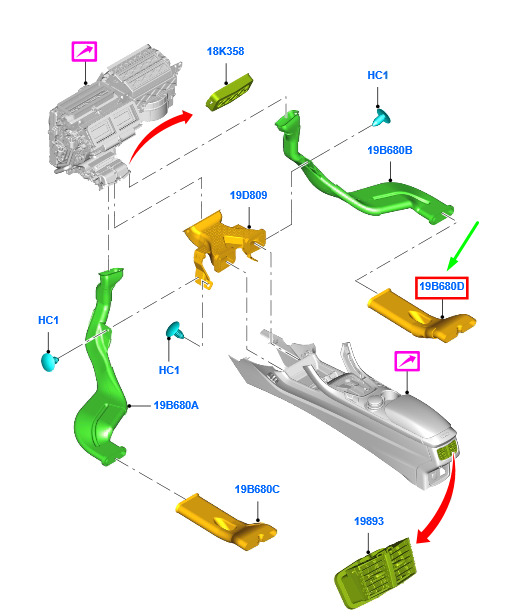 18K358

HC1

19B680B

19D809

19B680D

HC1

HC1

19B680A

19B680C

19893