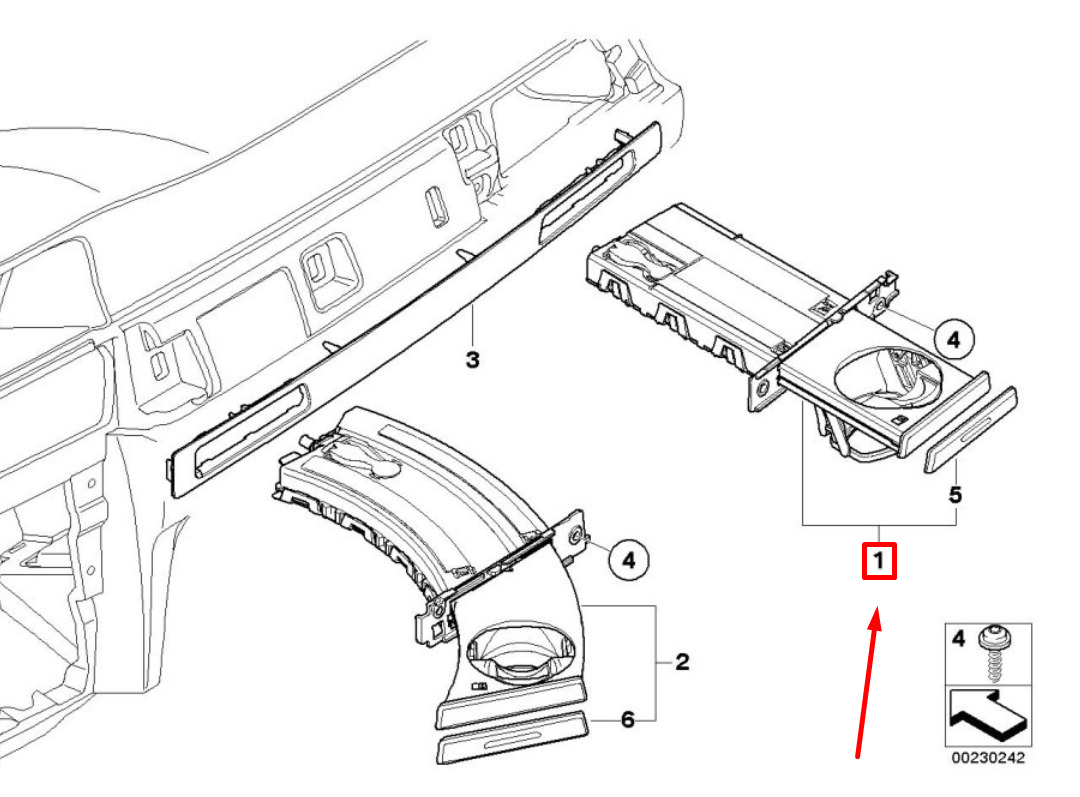 3
4
5
1
4
2
6
4
00230242