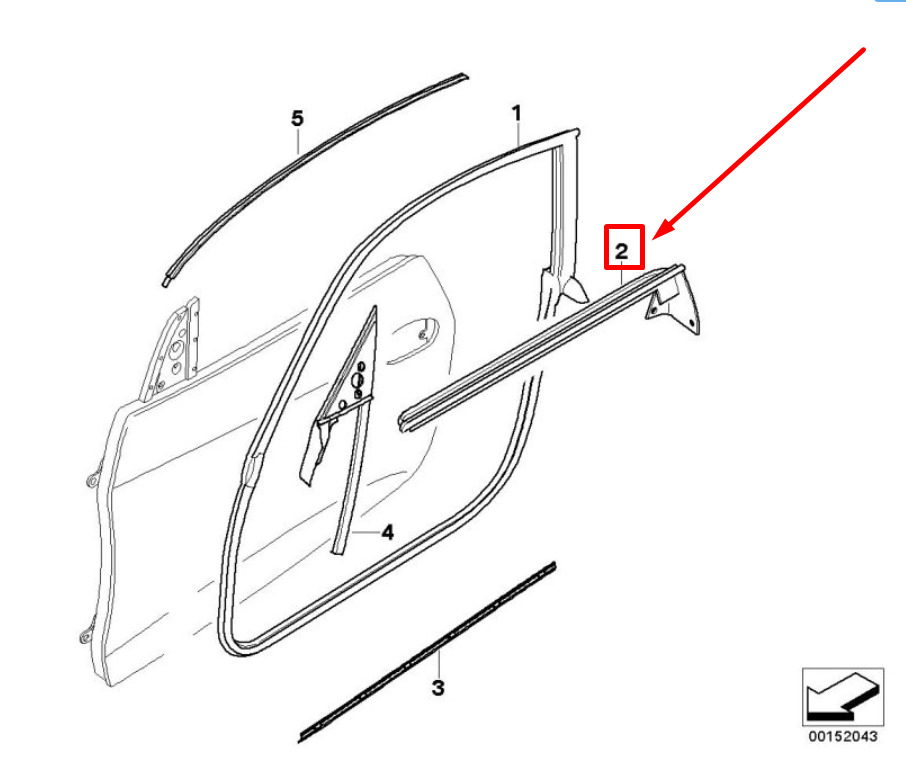 5
1
2
4
3
00152043