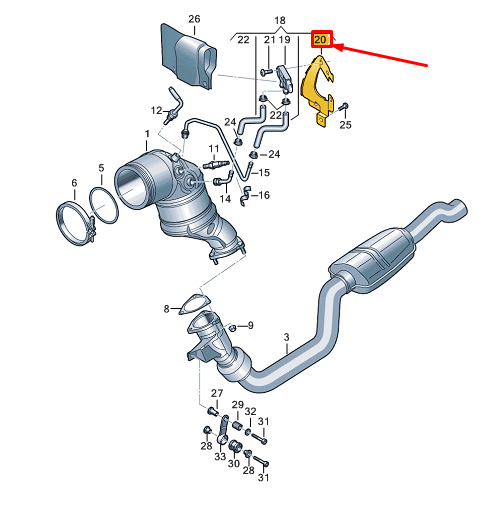 26
18
22
21
19
20
12
24
22
25
1
11
24
15
5
6
14
16
8
9
3
27
29
32
31
28
33
30
28
31