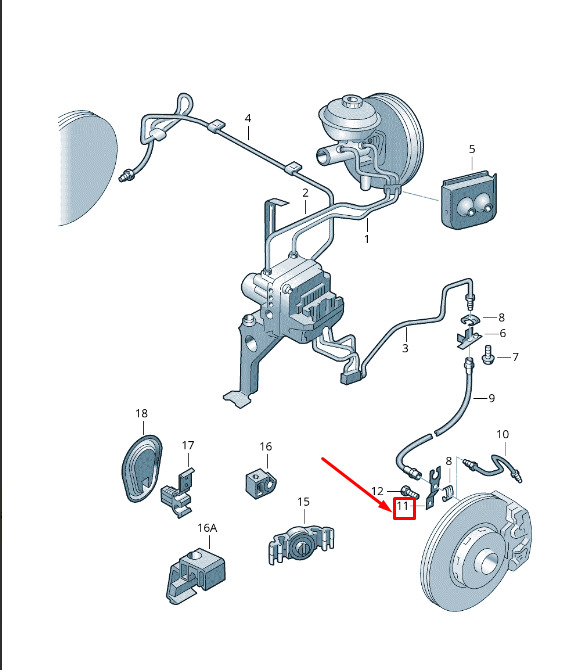 4
5
2
1
8
6
3
7
9
18
17
16
10
8
12
11
15
16A