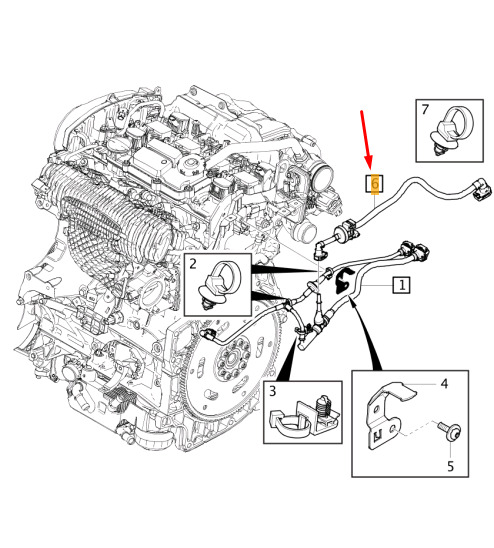 7
6
2
1
3
4
5