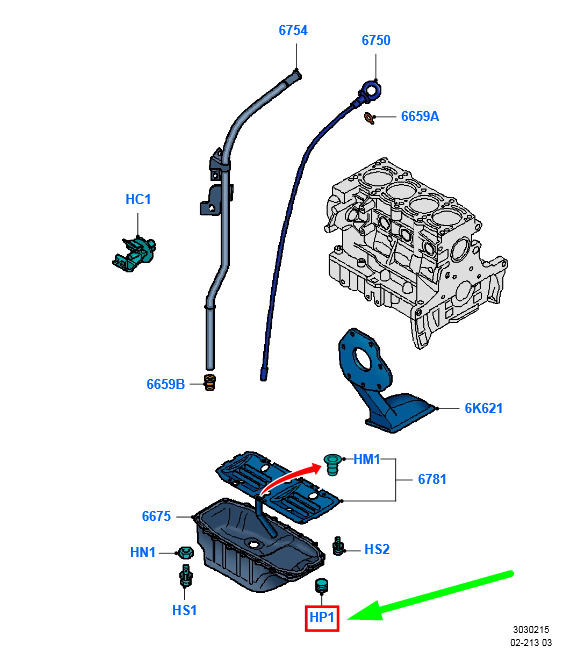 6754
6750
6659A
HC1
6659B
6K621
HM1
6781
6675
HN1
HS2
HS1
HP1
3030215
02-213 03