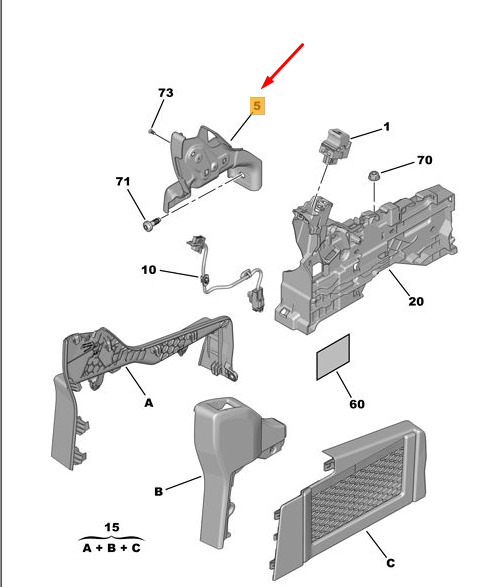 73
5
1
70
71
10
20
A
60
B
15
A + B + C
C