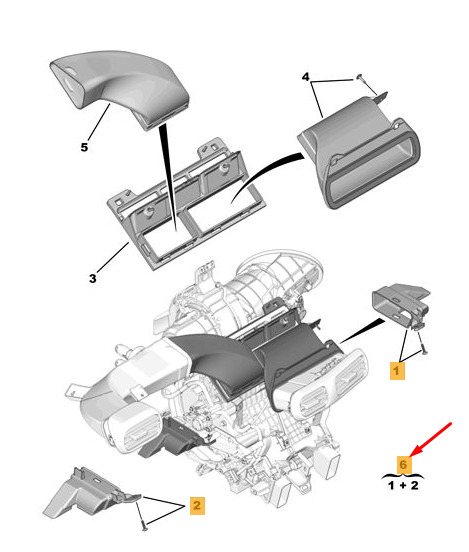 4
5
3
1
6
1 + 2
2