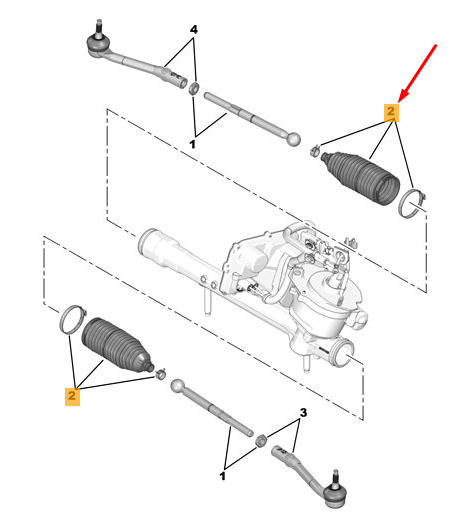 4
2
1
2
3
1