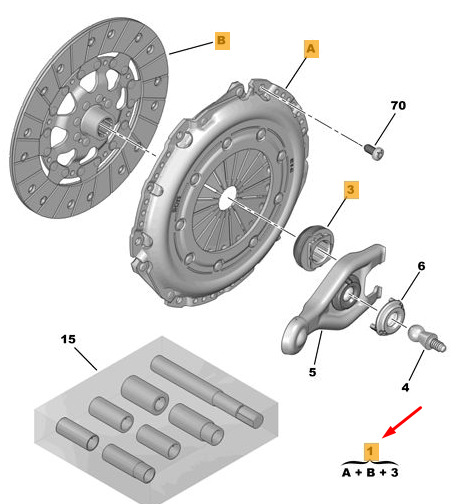 B

A

70

3

6

15

5

4

1

A + B + 3