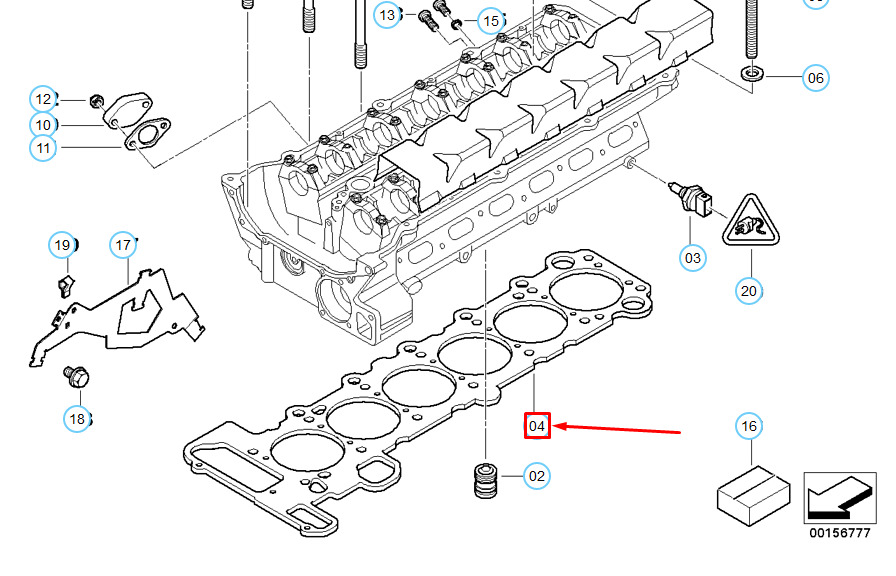 13
15
06
12
10
11
19
17
03
20
18
04
16
02
00156777