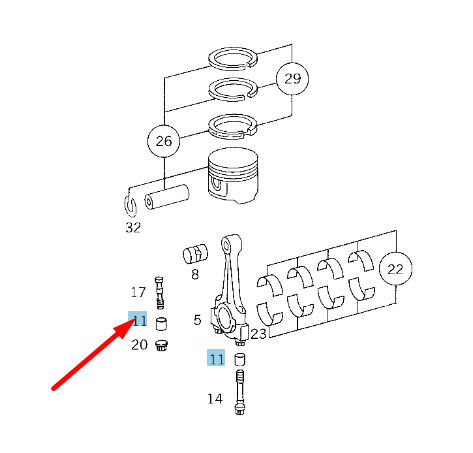 29
26
32
8
22
17
11
5
23
20
11
14