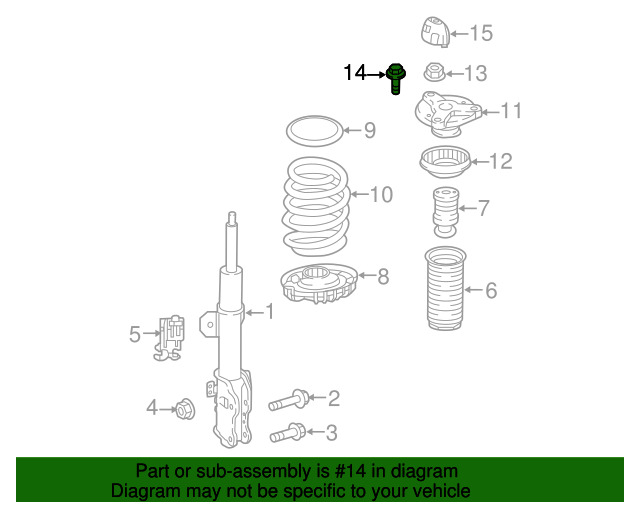 15
14
13
11
9
12
10
7
8
6
1
5
2
4
3

Part or sub-assembly is #14 in diagram
Diagram may not be specific to your vehicle