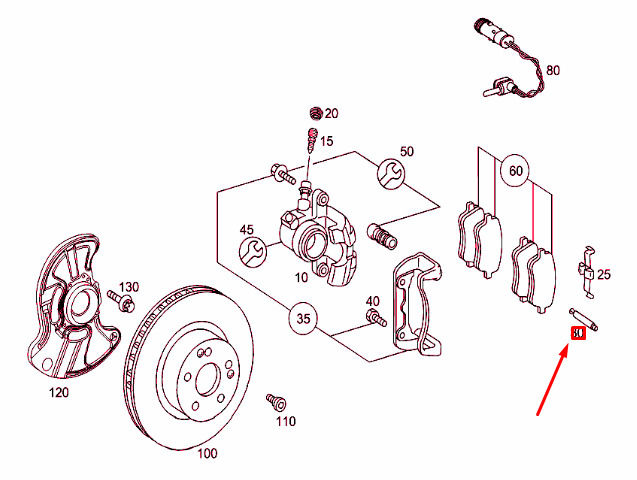 80

20

15

50

60

45

10

25

130

40

35

30

120

110

100