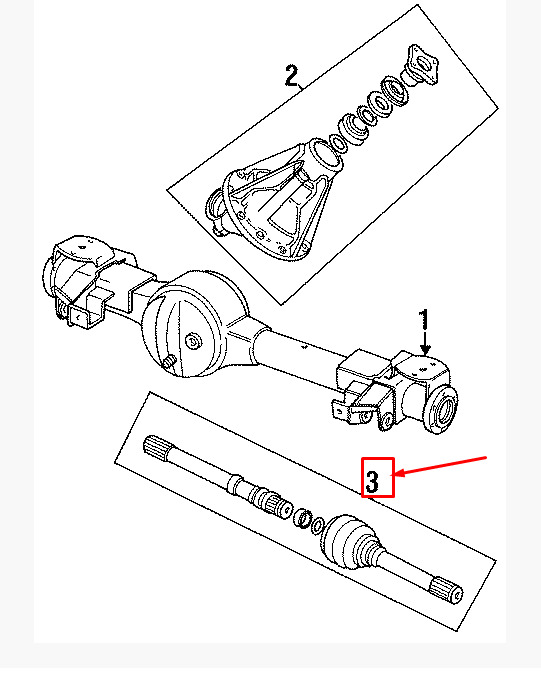 2
1
3