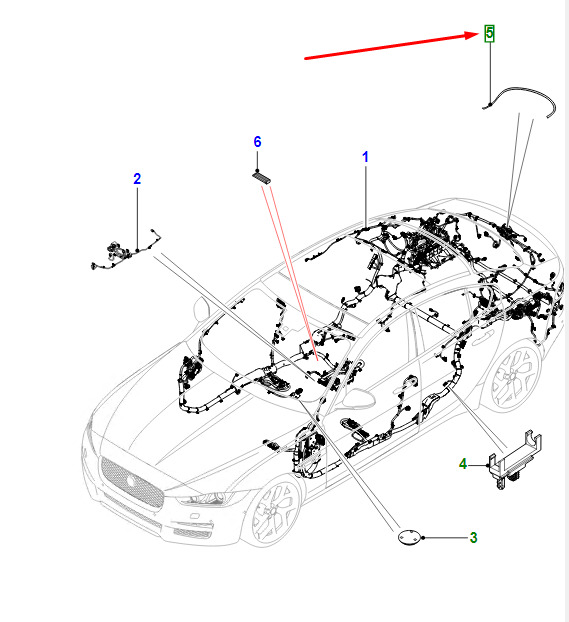 5
6
1
2
4
3