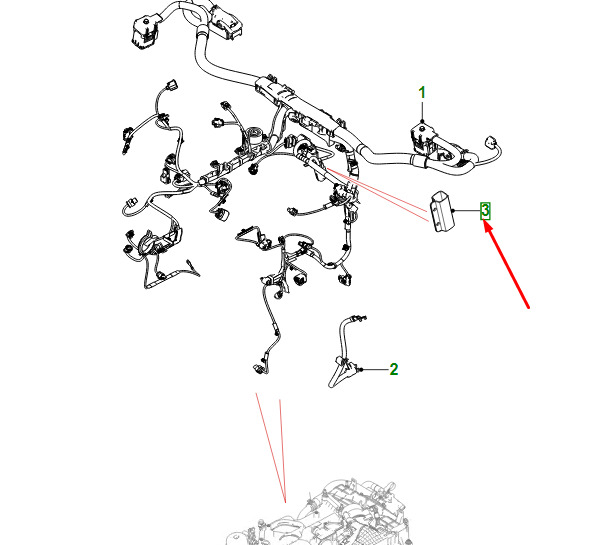 1

3

2