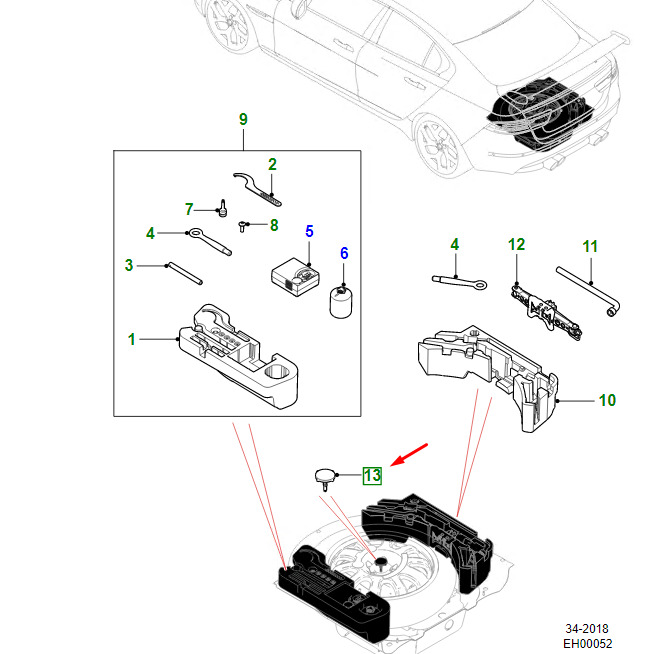 9
2
7
8
4
5
3
6
1
4
12
11
10
13
34-2018
EH00052