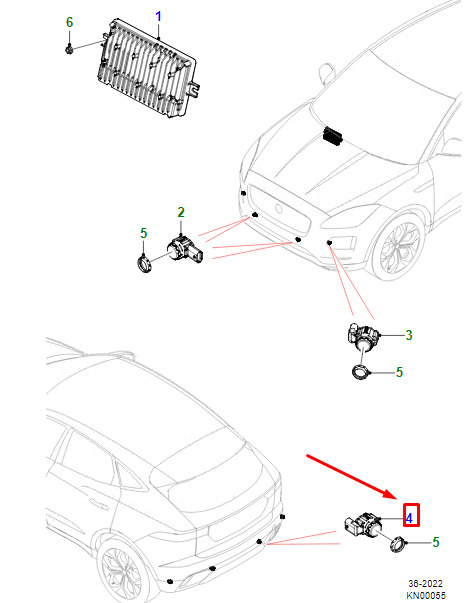 6
1
2
5
3
5
4
5
36-2022
KN00055