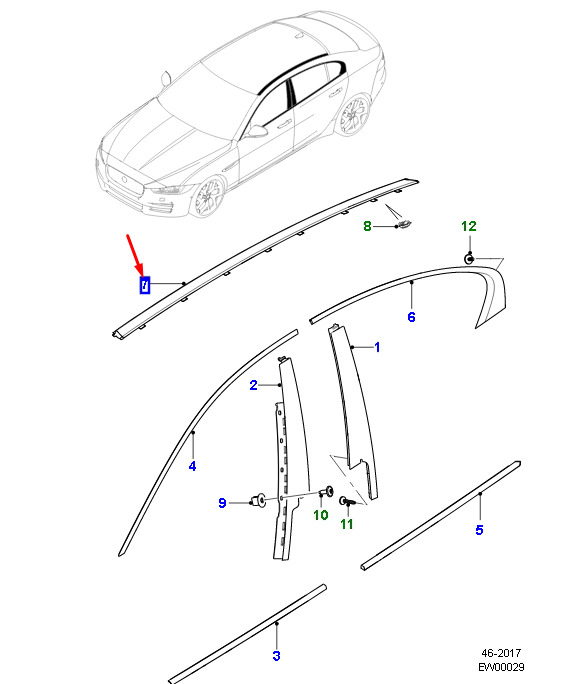 8
12
7
6
1
2
4
9
10
11
5
3
46-2017
EW00029