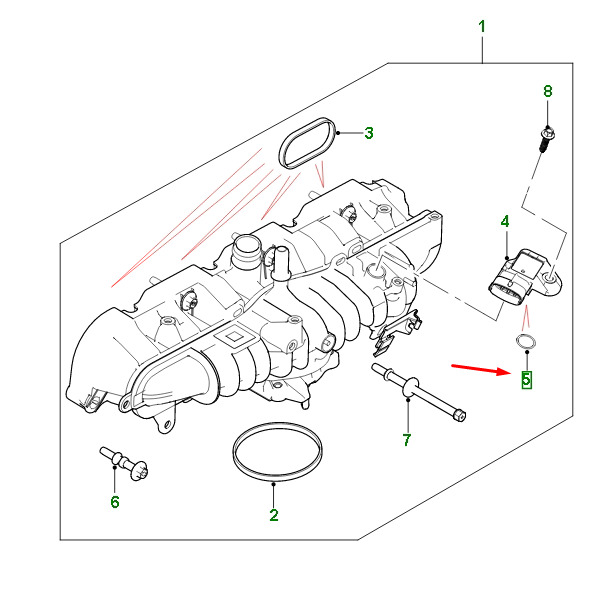 1
8
3
4
5
7
6
2