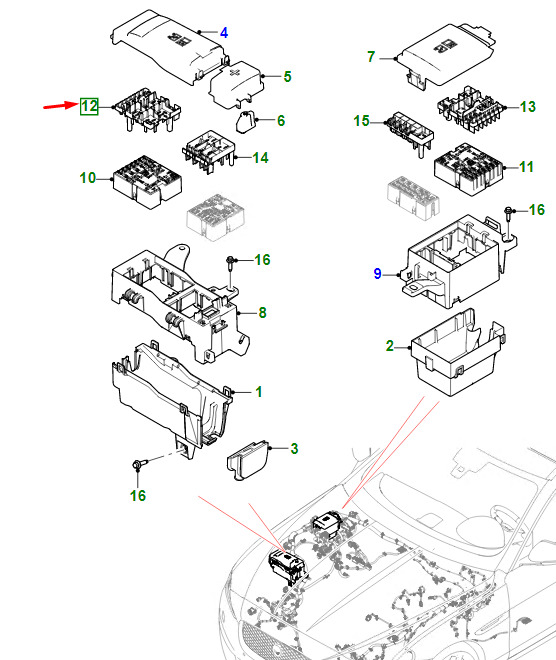 4
5
12
6
14
10
16
8
1
3
16
7
13
15
11
16
9
2