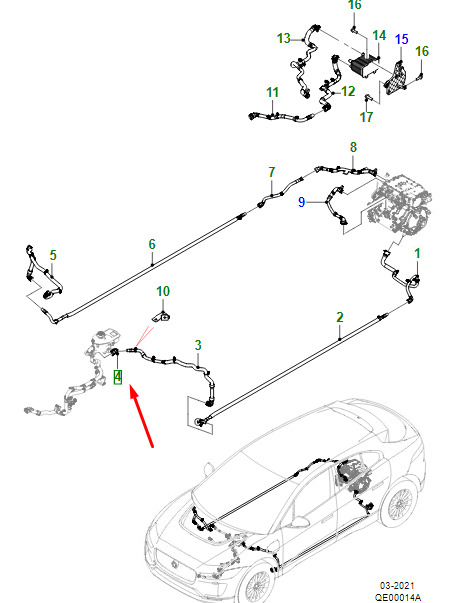 16
13
14
15
16
11
12
17
8
7
9
5
6
1
10
2
3
4
03-2021
QE00014A