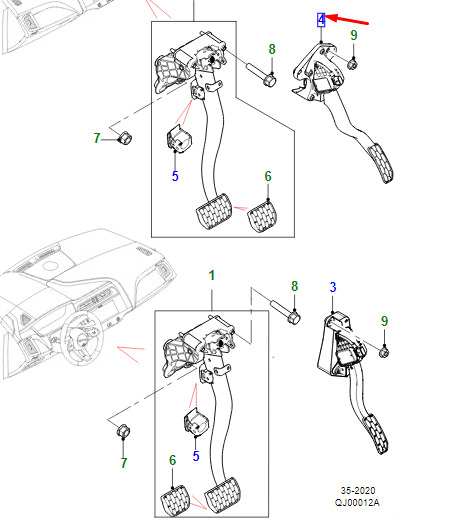 4
9
8
7
5
6
1
8
3
9
5
7
6
35-2020
QJ00012A