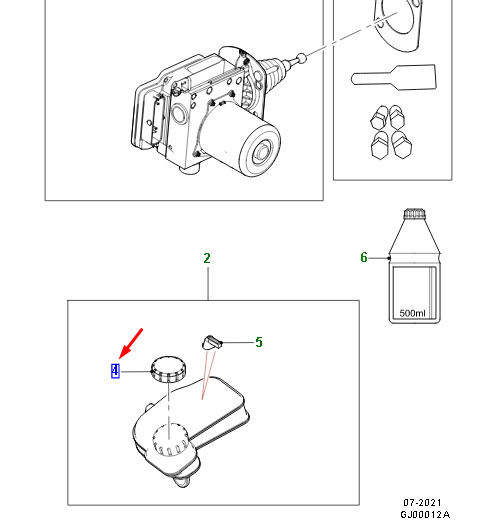 2
6
500ml
5
4
07-2021
GJ00012A