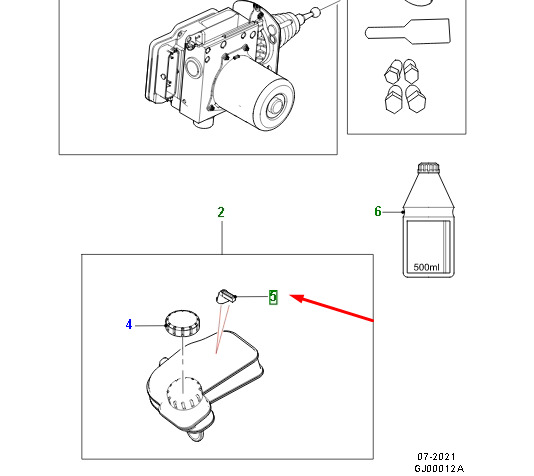 2

6

500ml

5

4

07-2021
GJ00012A