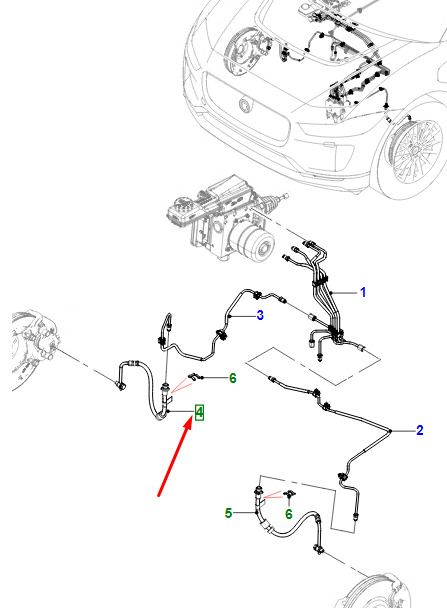 1
3
6
4
2
5
6