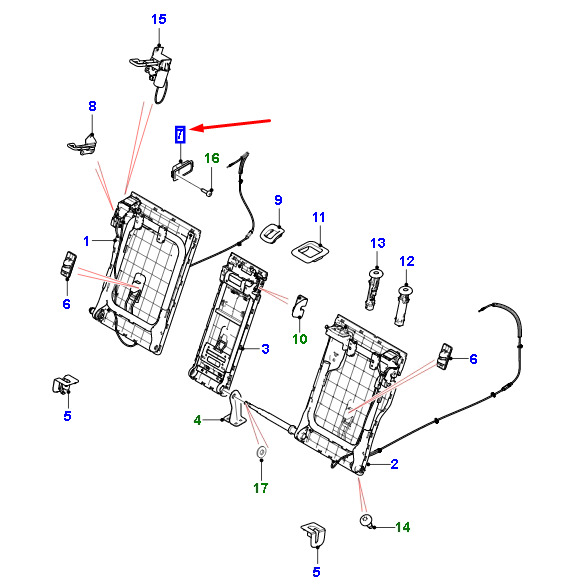 15
8
7
16
9
11
1
13
12
6
10
3
6
5
4
2
17
14
5