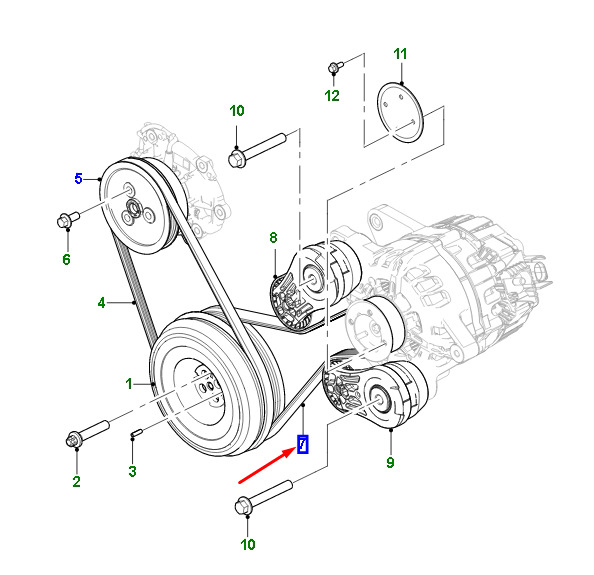 11
12
10
5
6
8
4
1
7
9
2
3
10