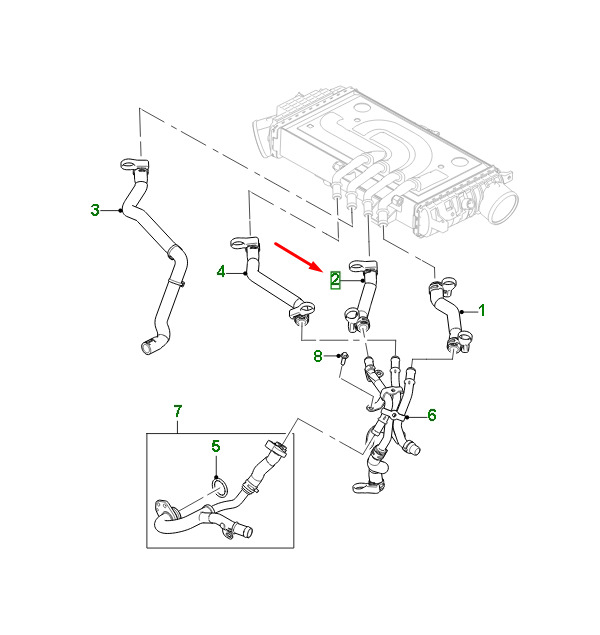 3
4
2
1
8
6
7
5