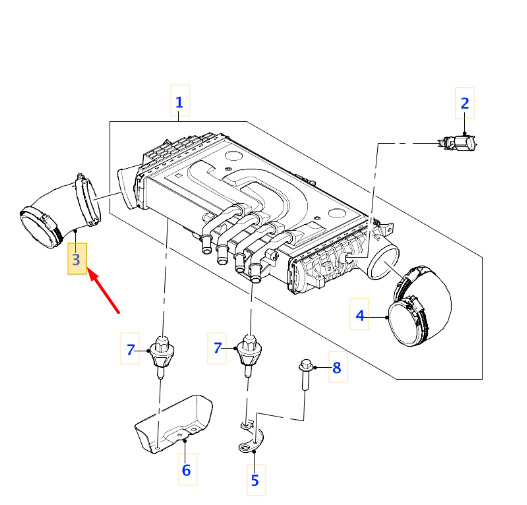 1
2
3
4
7
7
8
6
5