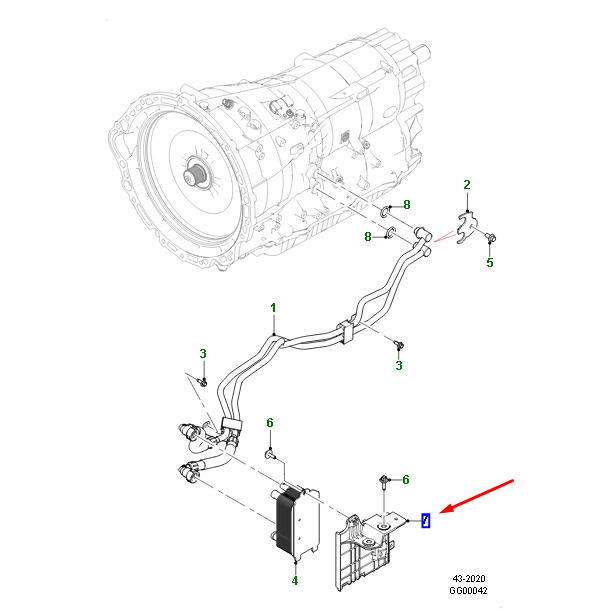 2
8
8
5
1
3
3
6
6
7
4
43-2020
GG00042