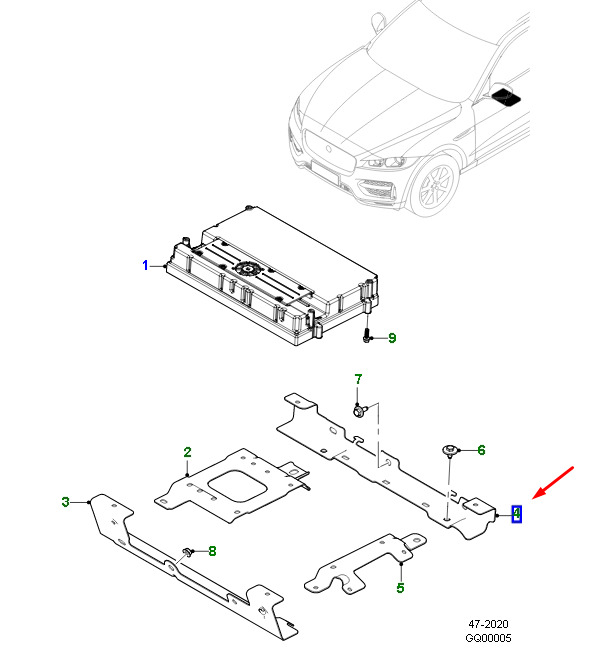 1
9
7
6
2
3
4
8
5
47-2020
GQ00005