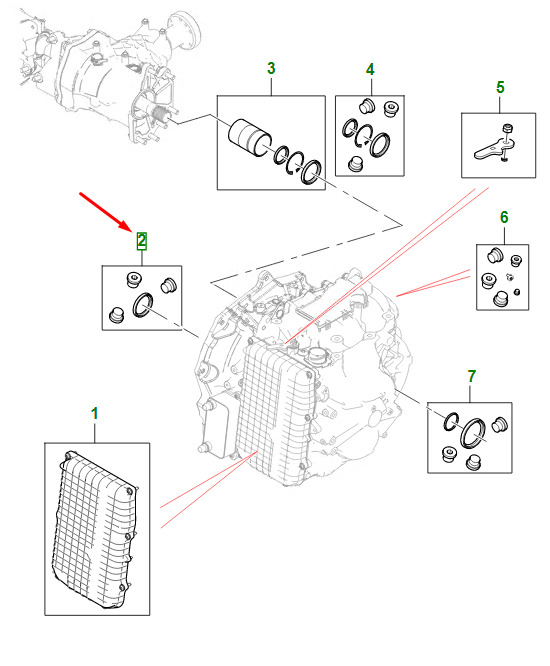 3
4
5
2
6
7
1