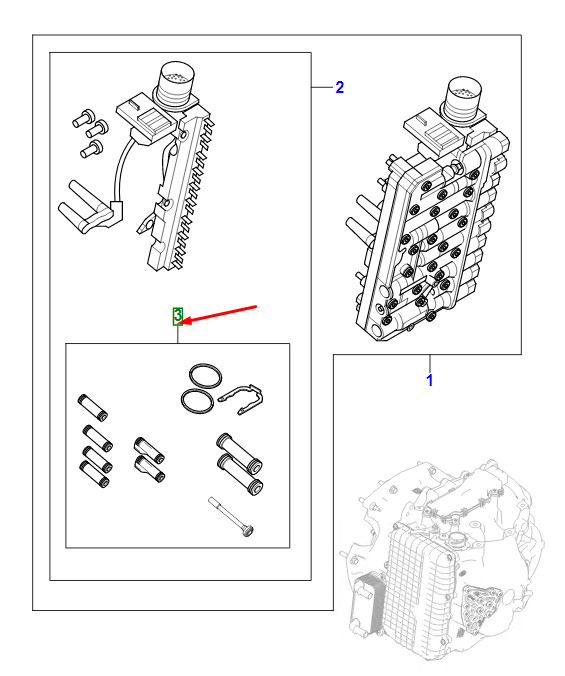 2

3

1