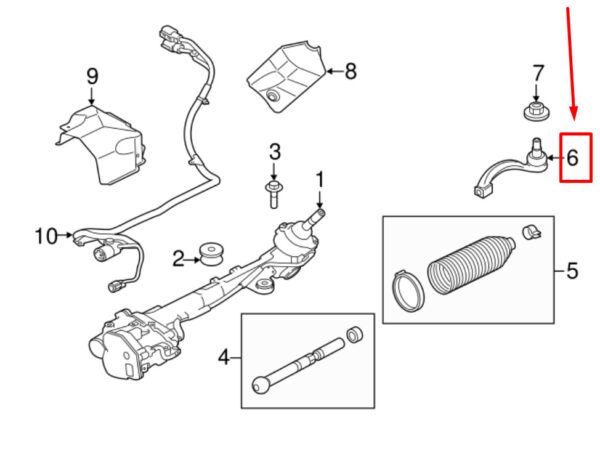 9
8
7
6
3
1
10
2
5
4