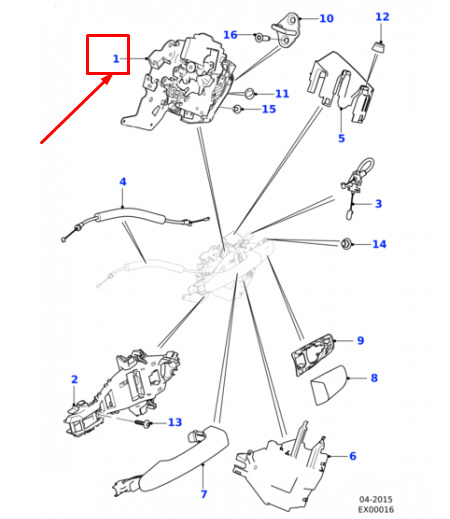 1
16
10
12
11
15
5
4
3
14
9
8
2
13
7
6
04-2015
EX00016