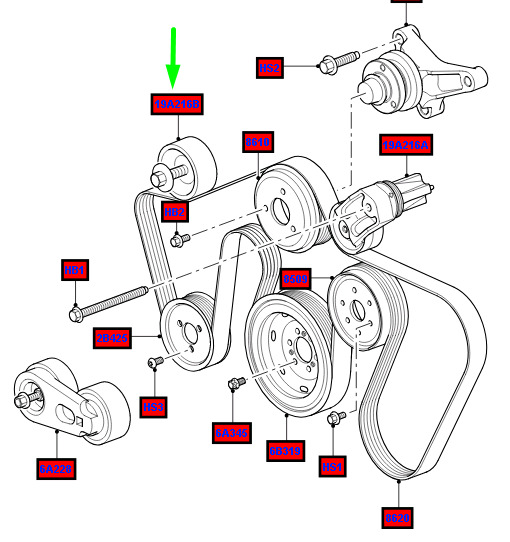 HS2
19A216B
8610
19A216A
HB2
HB1
8509
2B425
HS3
6A345
6B319
HS1
6A228
8620