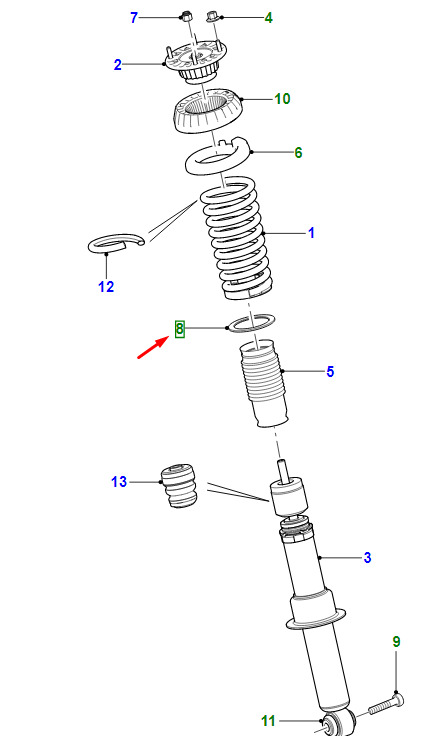 7
4
2
10
6
1
12
8
5
13
3
9
11