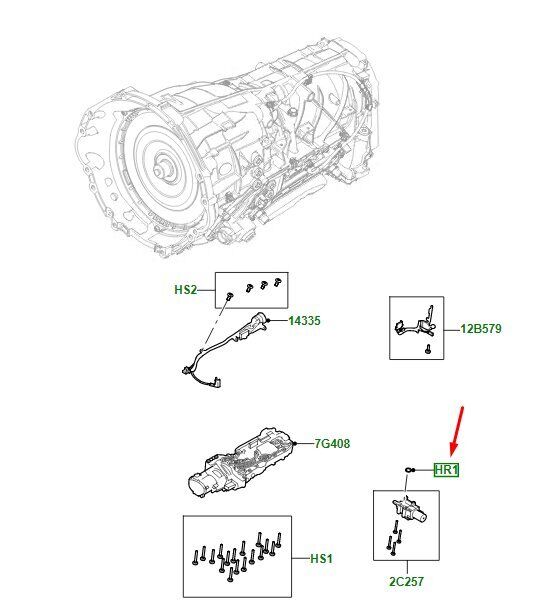 HS2

14335

12B579

7G408

HR1

HS1

2C257