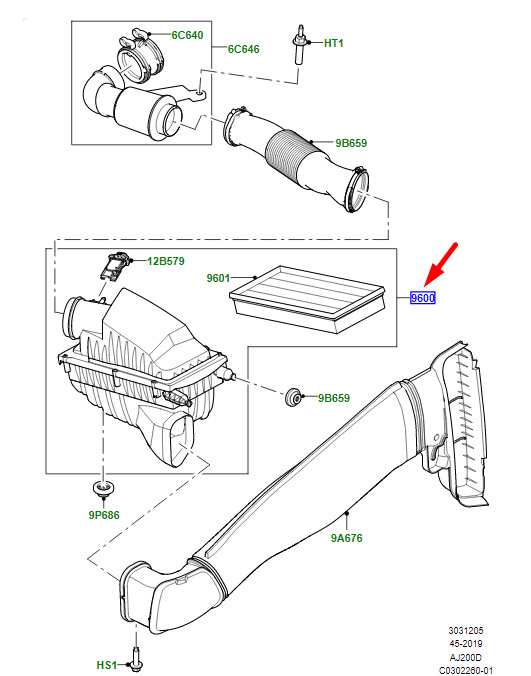 6C640
6C646
HT1
9B659
12B579
9601
9600
9B659
9P686
9A676
HS1
3031205
45-2019
AJ200D
C0302260-01