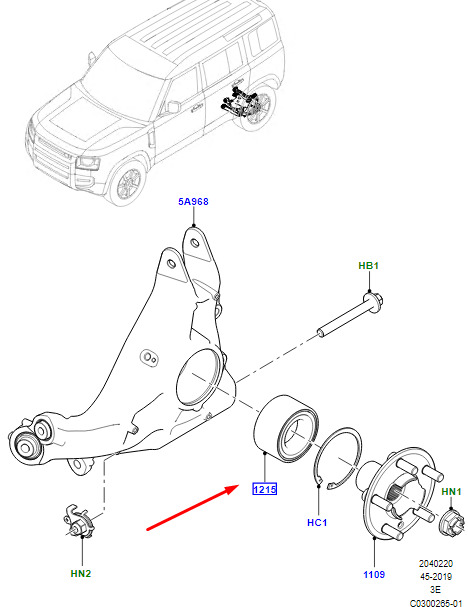 5A968

HB1

1215

HC1

HN1

HN2

1109

2040220
45-2019
3E
C0300265-01